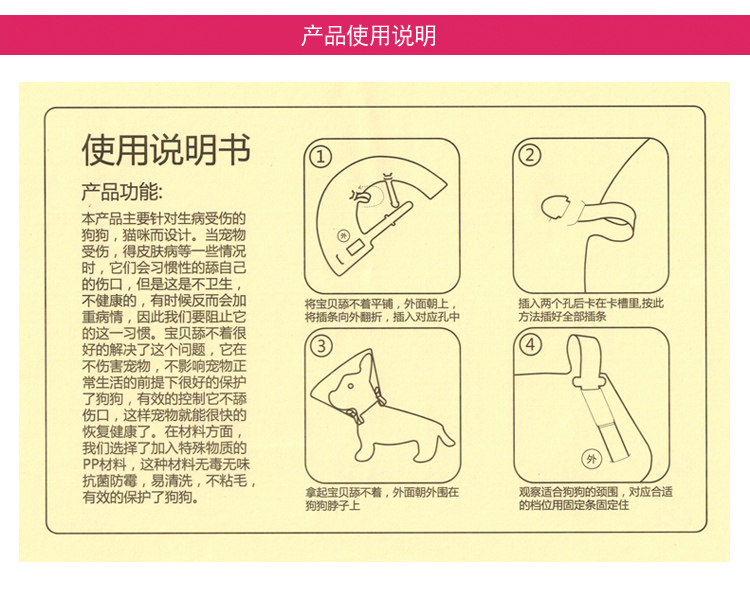 产品使用说明

使用说明书

产品功能:

本产品主要针对生病受伤的狗狗，猫咪而设计。当宠物受伤，得皮肤病等一些情况时，它们会习惯性的舔自己的伤口，但是这是不卫生，不健康的，有时候反而会加重病情，因此我们要阻止它的这一习惯。宝贝舔不着很好的解决了这个问题，它在不伤害宠物，不影响宠物正常生活的前提下很好的保护了狗狗，有效的控制它不舔伤口，这样宠物就能很快的恢复健康了。在材料方面，我们选择了加入特殊物质的PP材料，这种材料无毒无味抗菌防霉，易清洗，不粘毛，有效的保护了狗狗。

①

外

将宝贝舔不着平铺，外面朝上，将插条向外翻折，插入对应孔中

②

插入两个孔后卡在卡槽里,按此方法插好全部插条

③

拿起宝贝舔不着，外面朝外围在狗狗脖子上

④

外

观察适合狗狗的颈围，对应合适的档位用固定条固定住